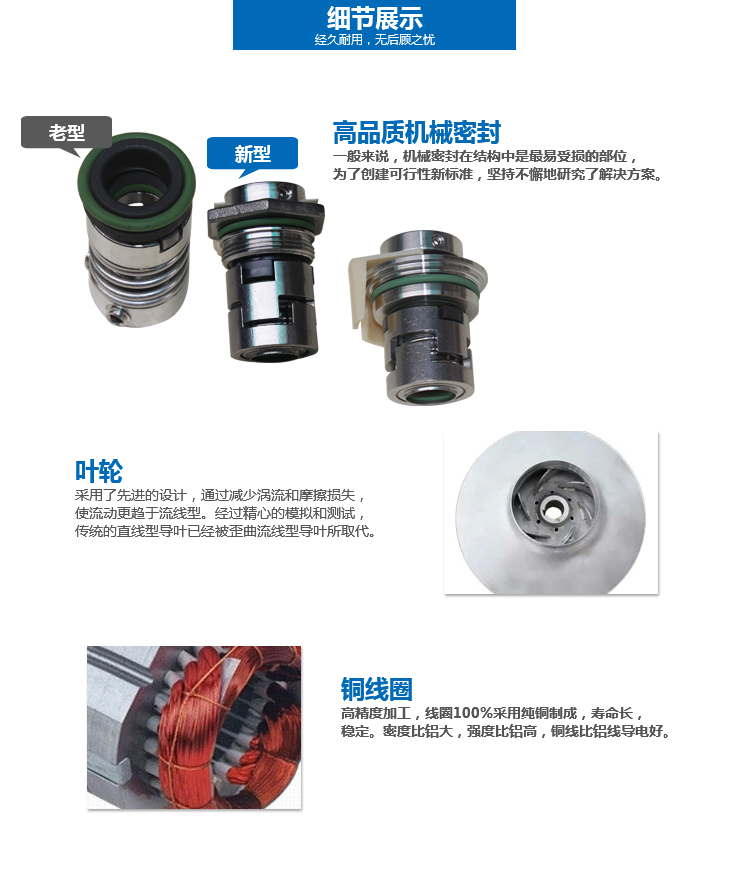 细节展示
经久耐用，无后顾之忧

老型

新型

高品质机械密封
一般来说，机械密封在结构中是最易受损的部位，为了创建可行性新标准，坚持不懈地研究了解决方案。

叶轮
采用了先进的设计，通过减少涡流和摩擦损失，使流动更趋于流线型。经过精心的模拟和测试，传统的直线型导叶已经被歪曲流线型导叶所取代。

铜线圈
高精度加工，线圈100%采用纯铜制成，寿命长，稳定。密度比铝大，强度比铝高，铜线比铝线导电好。